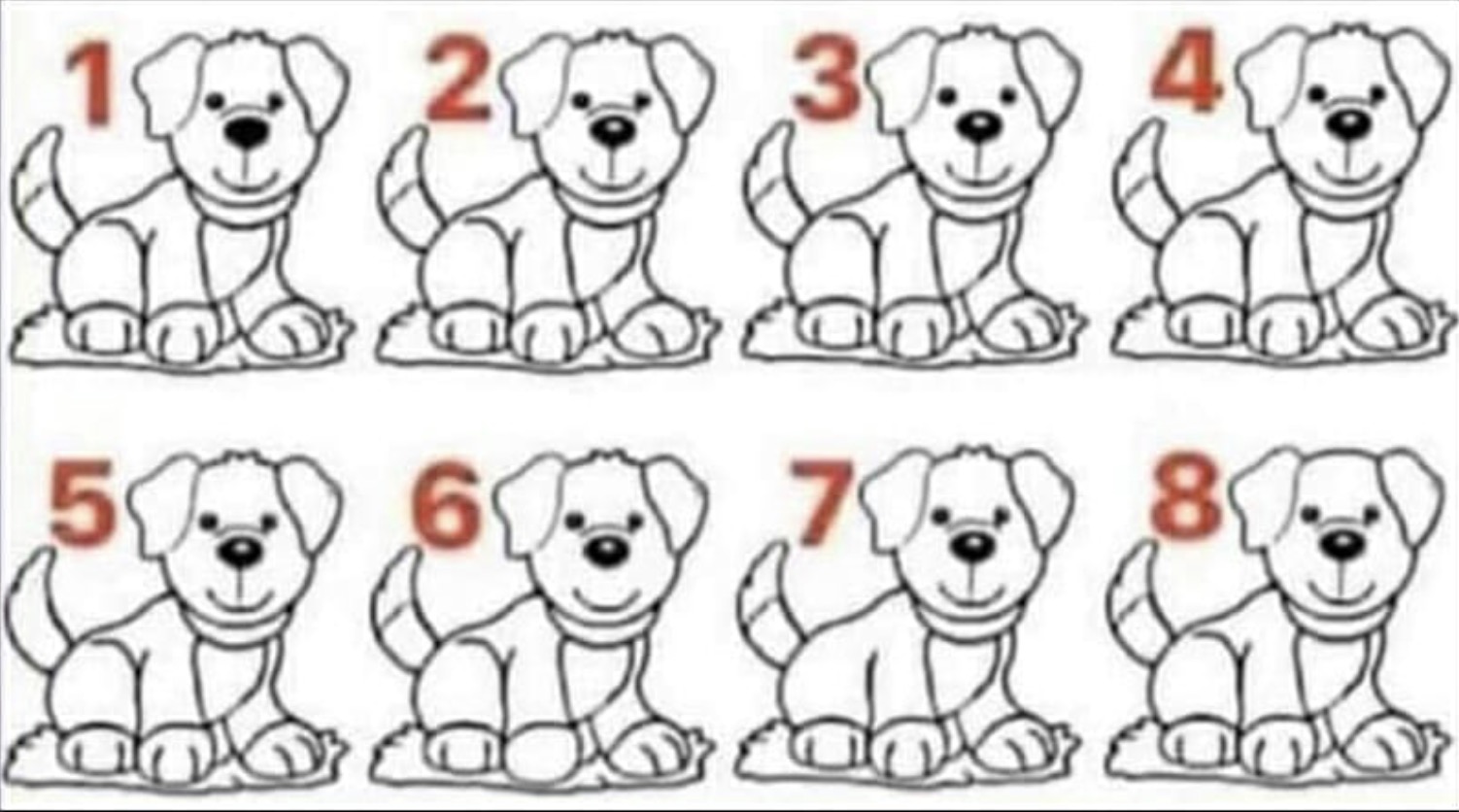 1
2
3
4
5
6
7
8